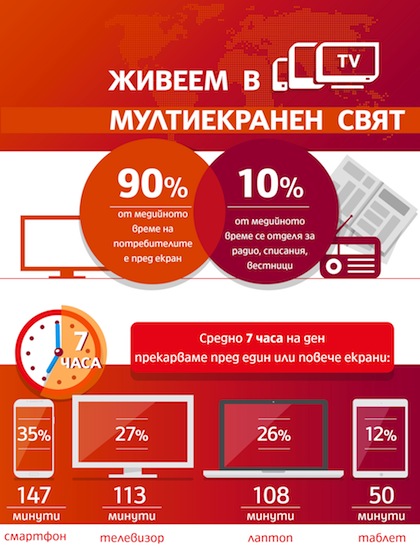 ЖИВЕЕМ В TV

МУЛТИЕКРАНЕН СВЯТ

90%
от медийното време на потребителите е пред екран

10%
от медийното време се отделя за радио, списания, вестници

7 ЧАСА

Средно 7 часа на ден прекарваме пред един или повече екрани:

35%
147
минути
смартфон

27%
113
минути
телевизор

26%
108
минути
лаптоп

12%
50
минути
таблет